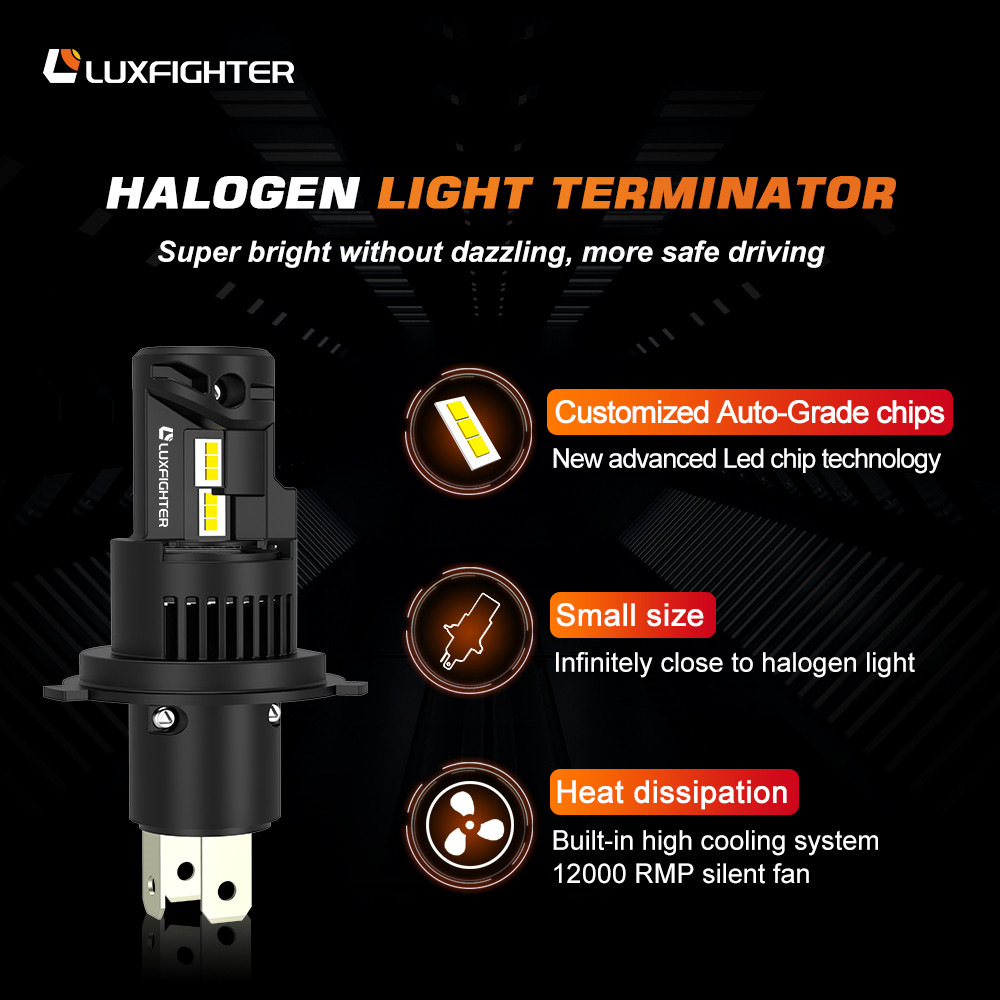 LUXFIGHTER

HALOGEN LIGHT TERMINATOR

Super bright without dazzling, more safe driving

LUXFIGHTER

Customized Auto-Grade chips

New advanced Led chip technology

Small size

Infinitely close to halogen light

Heat dissipation

Built-in high cooling system
12000 RMP silent fan